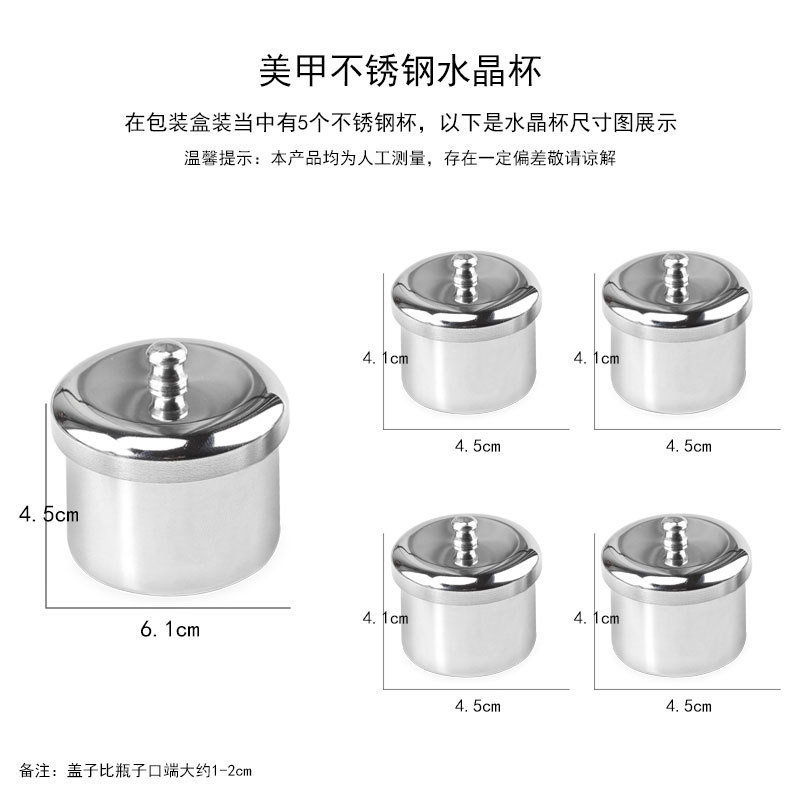 美甲不锈钢水晶杯

在包装盒装当中有5个不锈钢杯，以下是水晶杯尺寸图展示

温馨提示：本产品均为人工测量，存在一定偏差敬请谅解

4.5cm

6.1cm

4.1cm

4.5cm

4.1cm

4.5cm

4.1cm

4.5cm

4.1cm

4.5cm

备注：盖子比瓶子口端大约1-2cm