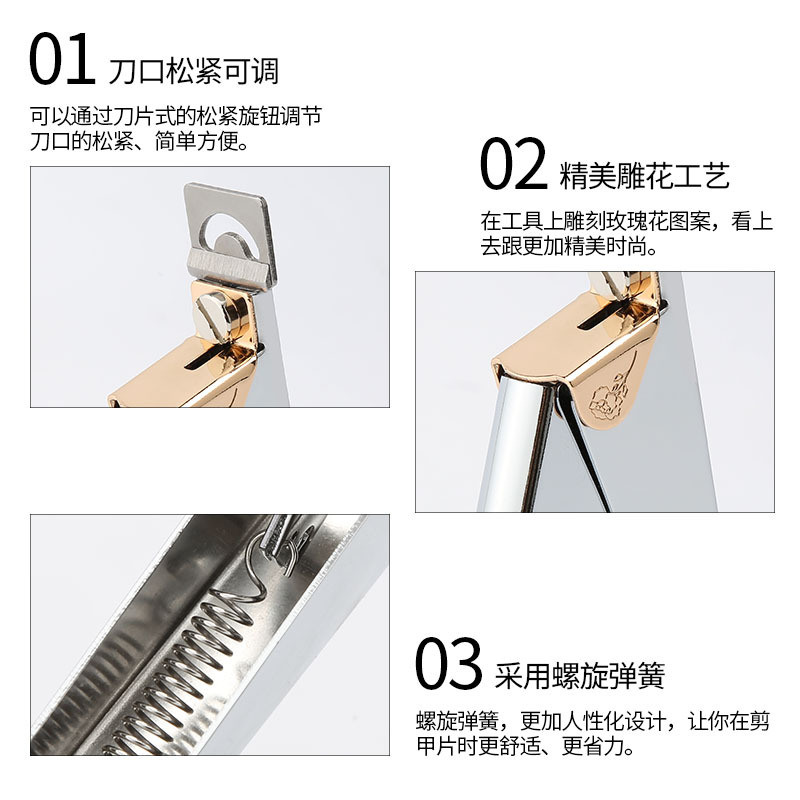 01 刀口松紧可调

可以通过刀片式的松紧旋钮调节刀口的松紧、简单方便。

02 精美雕花工艺

在工具上雕刻玫瑰花图案，看上去跟更加精美时尚。

03 采用螺旋弹簧

螺旋弹簧，更加人性化设计，让你在剪甲片时更舒适、更省力。