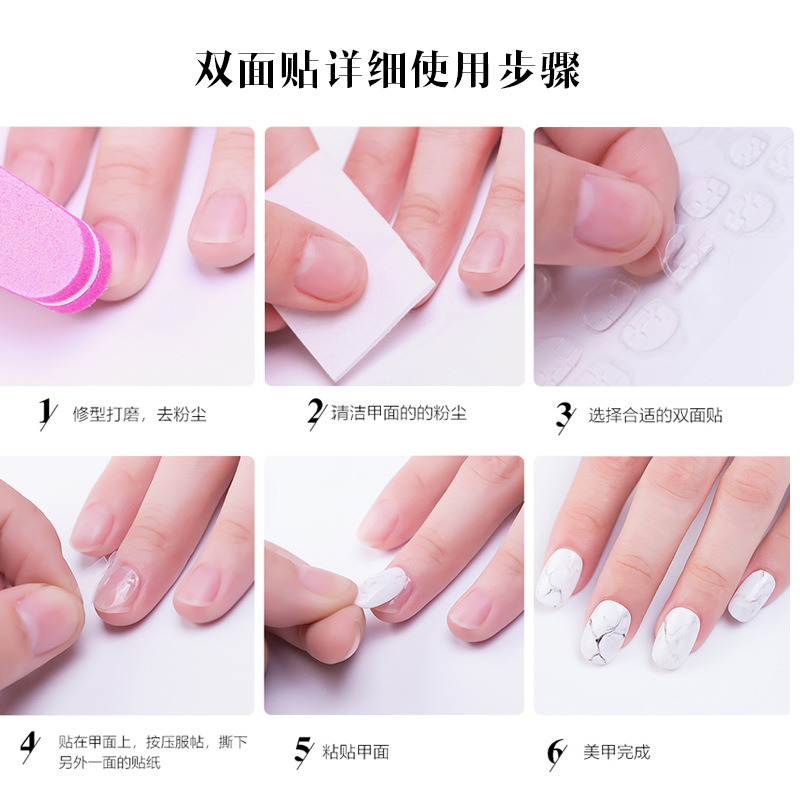 双面贴详细使用步骤

1 修型打磨，去粉尘

2 清洁甲面的的粉尘

3 选择合适的双面贴

4 贴在甲面上，按压服帖，撕下另外一面的贴纸

5 粘贴甲面

6 美甲完成